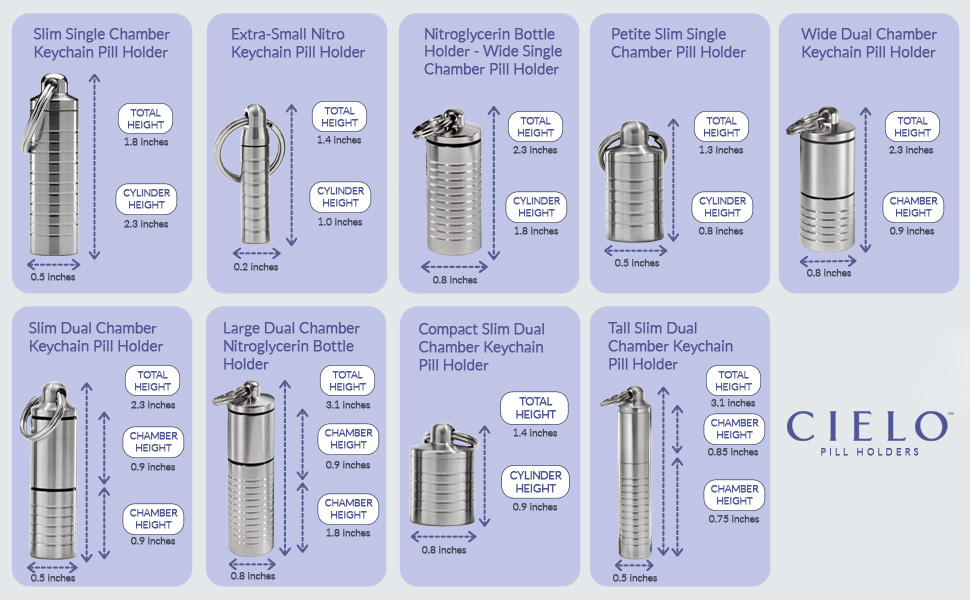 Slim Single Chamber Keychain Pill Holder

TOTAL HEIGHT
1.8 inches

CYLINDER HEIGHT
2.3 inches

0.5 inches

Extra-Small Nitro Keychain Pill Holder

TOTAL HEIGHT
1.4 inches

CYLINDER HEIGHT
1.0 inches

0.2 inches

Nitroglycerin Bottle Holder - Wide Single Chamber Pill Holder

TOTAL HEIGHT
2.3 inches

CYLINDER HEIGHT
1.8 inches

0.8 inches

Petite Slim Single Chamber Pill Holder

TOTAL HEIGHT
1.3 inches

CYLINDER HEIGHT
0.8 inches

0.5 inches

Wide Dual Chamber Keychain Pill Holder

TOTAL HEIGHT
2.3 inches

CHAMBER HEIGHT
0.9 inches

0.8 inches

Slim Dual Chamber Keychain Pill Holder

TOTAL HEIGHT
2.3 inches

CHAMBER HEIGHT
0.9 inches

CHAMBER HEIGHT
0.9 inches

0.5 inches

Large Dual Chamber Nitroglycerin Bottle Holder

TOTAL HEIGHT
3.1 inches

CHAMBER HEIGHT
0.9 inches

CHAMBER HEIGHT
1.8 inches

0.8 inches

Compact Slim Dual Chamber Keychain Pill Holder

TOTAL HEIGHT
1.4 inches

CYLINDER HEIGHT
0.9 inches

0.8 inches

Tall Slim Dual Chamber Keychain Pill Holder

TOTAL HEIGHT
3.1 inches

CHAMBER HEIGHT
0.85 inches

CHAMBER HEIGHT
0.75 inches

0.5 inches

CIELO™
PILL HOLDERS